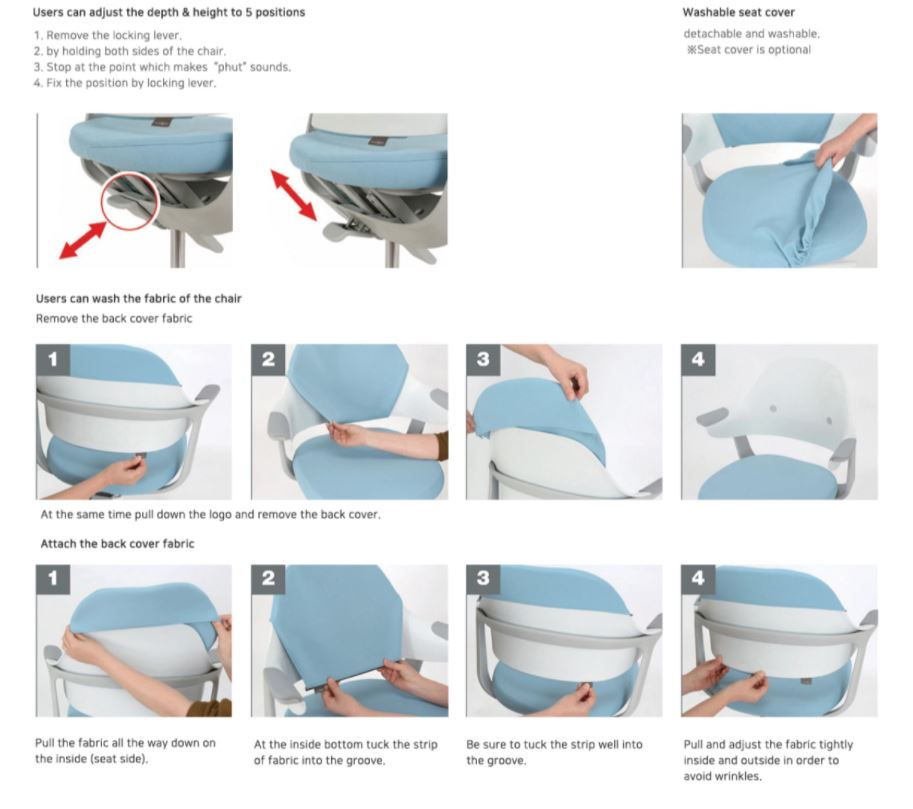 Users can adjust the depth & height to 5 positions

1. Remove the locking lever.
2. by holding both sides of the chair.
3. Stop at the point which makes "phut" sounds.
4. Fix the position by locking lever.

Washable seat cover

detachable and washable.
※Seat cover is optional

Users can wash the fabric of the chair

Remove the back cover fabric

1

2

3

4

At the same time pull down the logo and remove the back cover.

Attach the back cover fabric

1

2

3

4

Pull the fabric all the way down on the inside (seat side).

At the inside bottom tuck the strip of fabric into the groove.

Be sure to tuck the strip well into the groove.

Pull and adjust the fabric tightly inside and outside in order to avoid wrinkles.